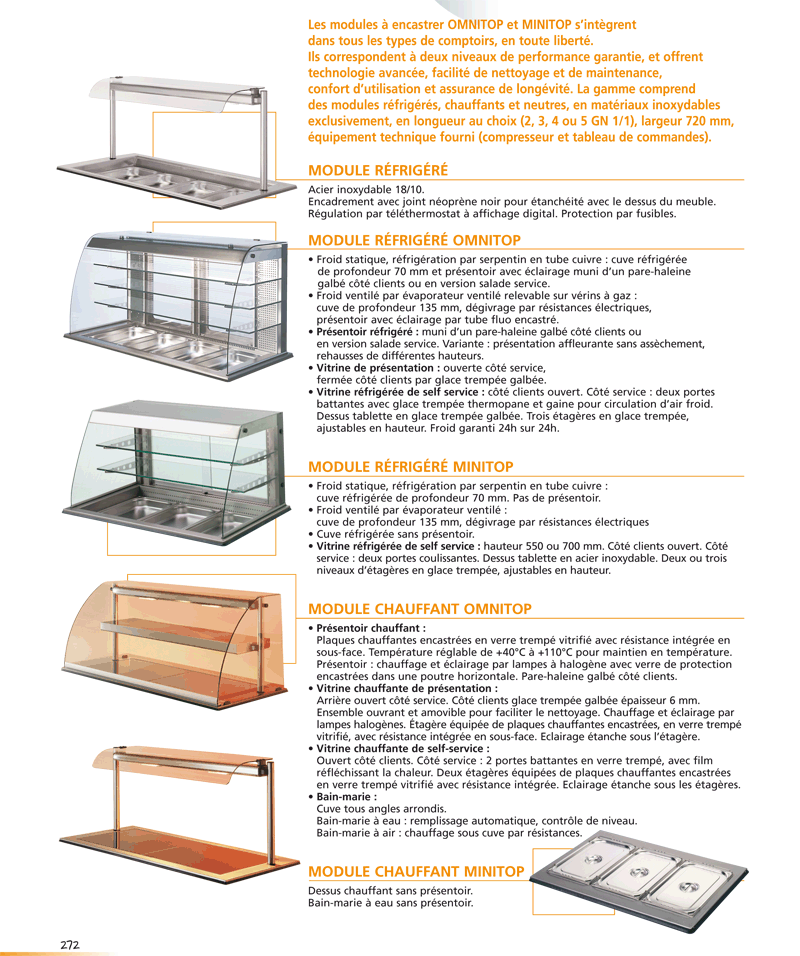 Les modules à encastrer OMNITOP et MINITOP s'intègrent dans tous les types de comptoirs, en toute liberté.
Ils correspondent à deux niveaux de performance garantie, et offrent technologie avancée, facilité de nettoyage et de maintenance, confort d'utilisation et assurance de longévité. La gamme comprend des modules réfrigérés, chauffants et neutres, en matériaux inoxydables exclusivement, en longueur au choix (2, 3, 4 ou 5 GN 1/1), largeur 720 mm, équipement technique fourni (compresseur et tableau de commandes).

MODULE RÉFRIGÉRÉ

Acier inoxydable 18/10.
Encadrement avec joint néoprène noir pour étanchéité avec le dessus du meuble.
Régulation par téléthermostat à affichage digital. Protection par fusibles.

MODULE RÉFRIGÉRÉ OMNITOP

• Froid statique, réfrigération par serpentin en tube cuivre : cuve réfrigérée de profondeur 70 mm et présentoir avec éclairage muni d'un pare-haleine galbé côté clients ou en version salade service.
• Froid ventilé par évaporateur ventilé relevable sur vérins à gaz : cuve de profondeur 135 mm, dégivrage par résistances électriques, présentoir avec éclairage par tube fluo encastré.
• Présentoir réfrigéré : muni d'un pare-haleine galbé côté clients ou en version salade service. Variante : présentation affleurante sans assèchement, rehausses de différentes hauteurs.
• Vitrine de présentation : ouverte côté service, fermée côté clients par glace trempée galbée.
• Vitrine réfrigérée de self service : côté clients ouvert. Côté service : deux portes battantes avec glace trempée thermopane et gaine pour circulation d'air froid. Dessus tablette en glace trempée galbée. Trois étagères en glace trempée, ajustables en hauteur. Froid garanti 24h sur 24h.

MODULE RÉFRIGÉRÉ MINITOP

• Froid statique, réfrigération par serpentin en tube cuivre : cuve réfrigérée de profondeur 70 mm. Pas de présentoir.
• Froid ventilé par évaporateur ventilé : cuve de profondeur 135 mm, dégivrage par résistances électriques
• Cuve réfrigérée sans présentoir.
• Vitrine réfrigérée de self service : hauteur 550 ou 700 mm. Côté clients ouvert. Côté service : deux portes coulissantes. Dessus tablette en acier inoxydable. Deux ou trois niveaux d'étagères en glace trempée, ajustables en hauteur.

MODULE CHAUFFANT OMNITOP

• Présentoir chauffant :
Plaques chauffantes encastrées en verre trempé vitrifié avec résistance intégrée en sous-face. Température réglable de +40°C à +110°C pour maintien en température.
Présentoir : chauffage et éclairage par lampes à halogène avec verre de protection encastrées dans une poutre horizontale. Pare-haleine galbé côté clients.
• Vitrine chauffante de présentation :
Arrière ouvert côté service. Côté clients glace trempée galbée épaisseur 6 mm.
Ensemble ouvrant et amovible pour faciliter le nettoyage. Chauffage et éclairage par lampes halogènes. Étagère équipée de plaques chauffantes encastrées, en verre trempé vitrifié, avec résistance intégrée en sous-face. Eclairage étanche sous l'étagère.
• Vitrine chauffante de self-service :
Ouvert côté clients. Côté service : 2 portes battantes en verre trempé, avec film réfléchissant la chaleur. Deux étagères équipées de plaques chauffantes encastrées en verre trempé vitrifié avec résistance intégrée. Eclairage étanche sous les étagères.
• Bain-marie :
Cuve tous angles arrondis.
Bain-marie à eau : remplissage automatique, contrôle de niveau.
Bain-marie à air : chauffage sous cuve par résistances.

MODULE CHAUFFANT MINITOP

Dessus chauffant sans présentoir.
Bain-marie à eau sans présentoir.

272